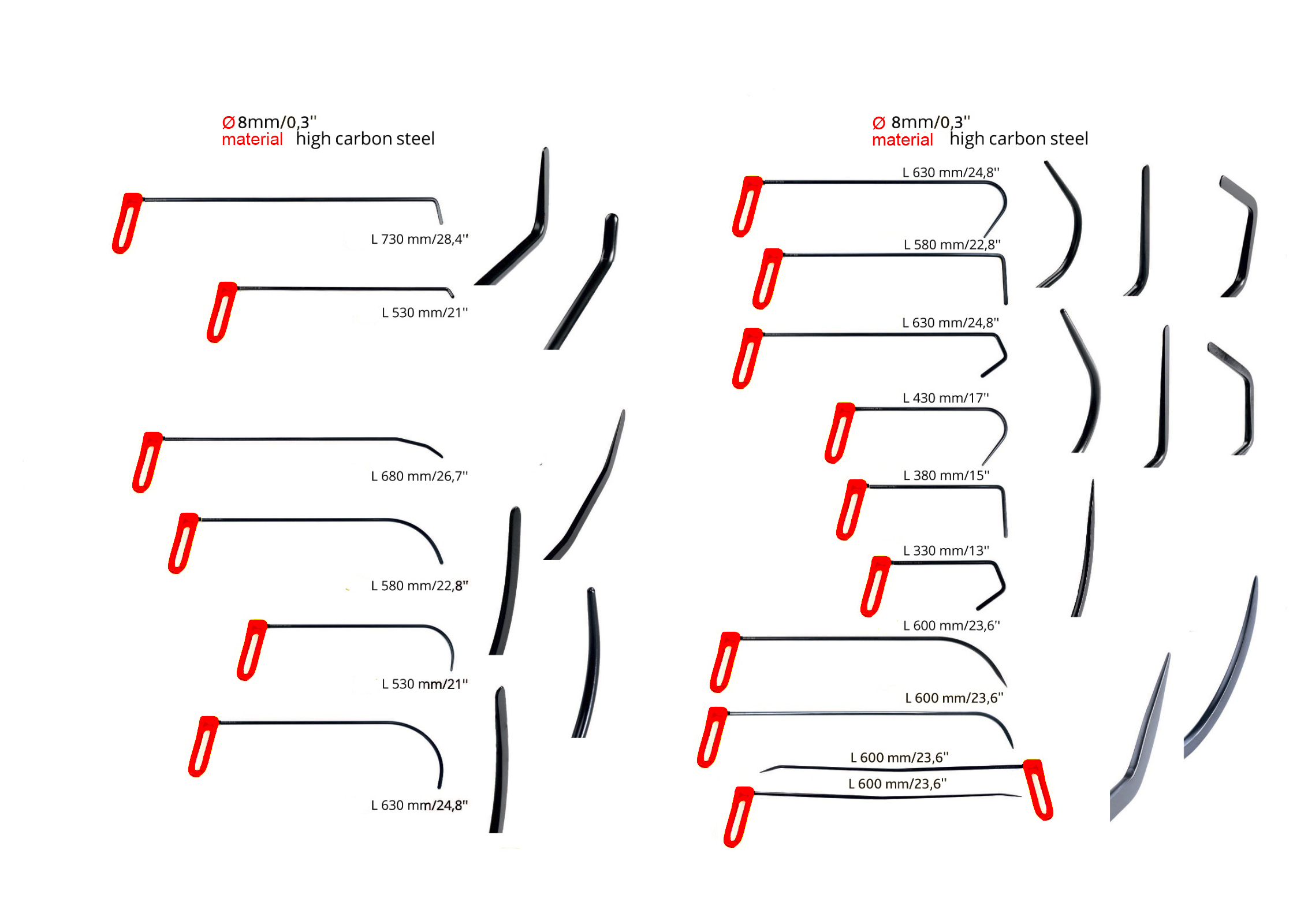 Ø 8mm/0,3''
material high carbon steel

L 730 mm/28,4''

L 530 mm/21''

L 680 mm/26,7''

L 580 mm/22,8''

L 530 mm/21''

L 630 mm/24,8''

Ø 8mm/0,3''
material high carbon steel

L 630 mm/24,8''

L 580 mm/22,8''

L 630 mm/24,8''

L 430 mm/17''

L 380 mm/15''

L 330 mm/13''

L 600 mm/23,6''

L 600 mm/23,6''

L 600 mm/23,6''

L 600 mm/23,6''